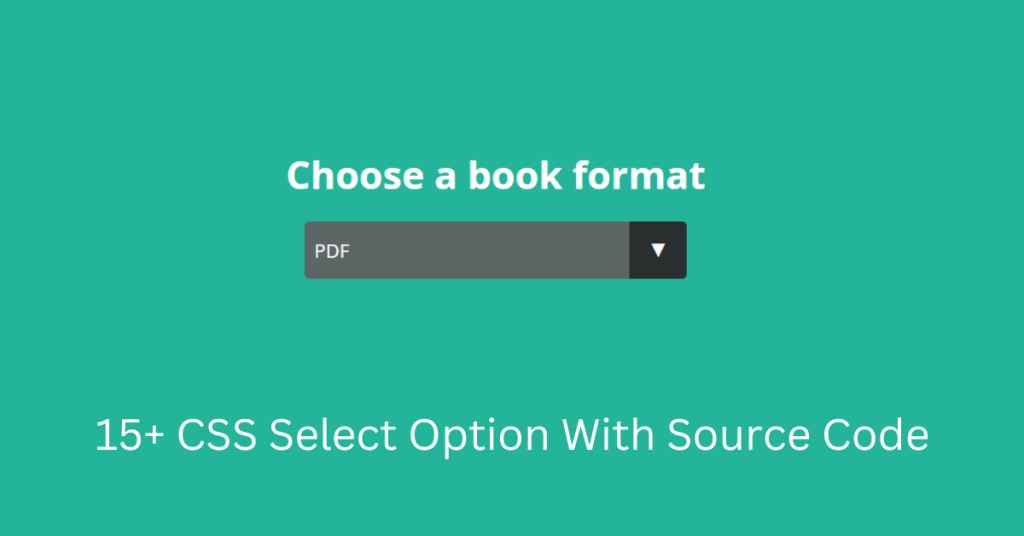 Choose a book format

PDF ▼

15+ CSS Select Option With Source Code