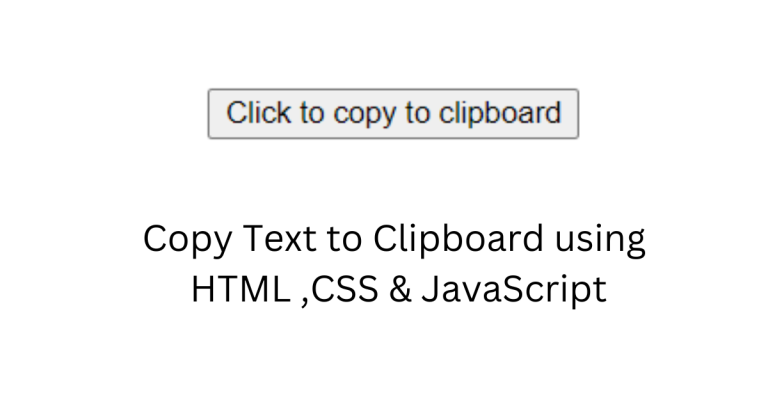 Click to copy to clipboard

Copy Text to Clipboard using HTML ,CSS & JavaScript