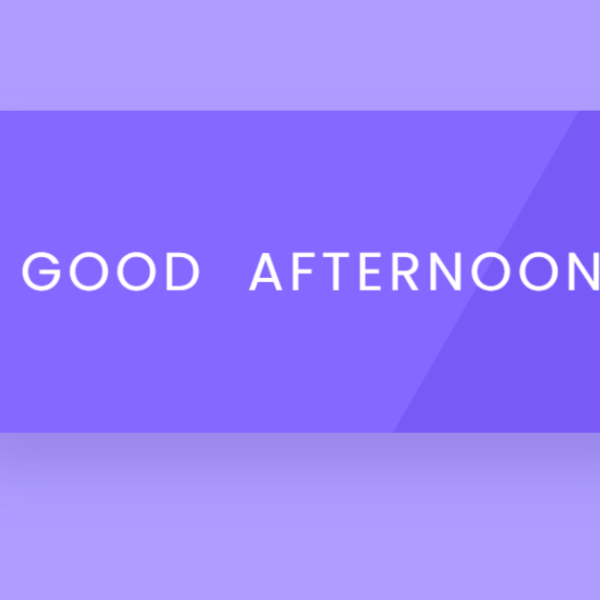 GOOD AFTERNOON