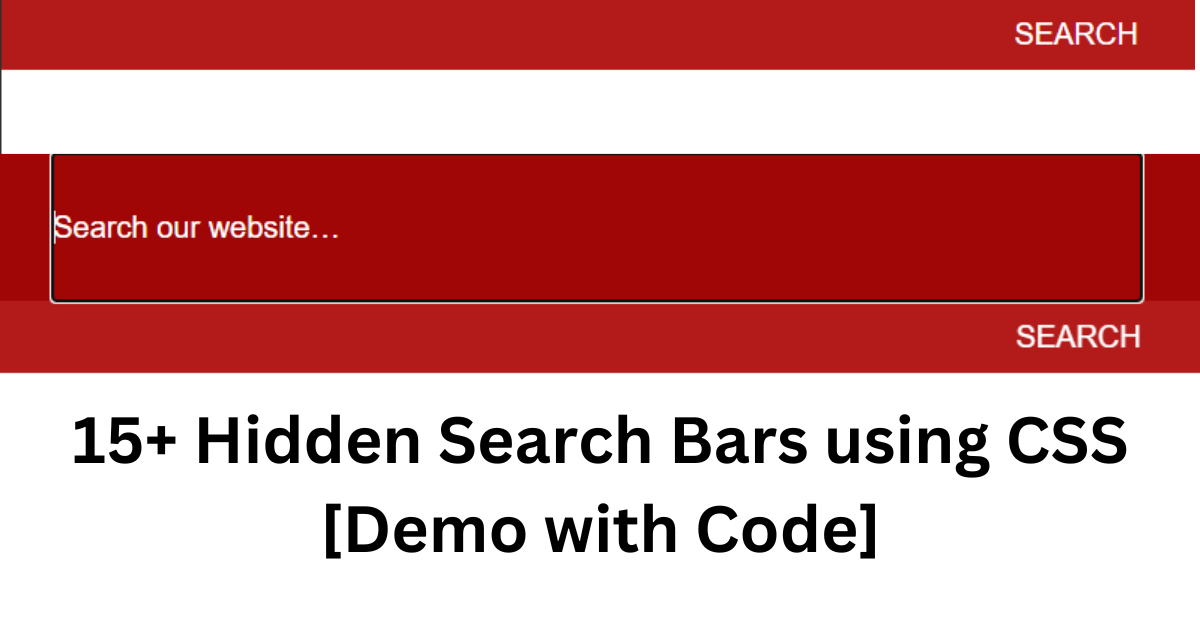 SEARCH

Search our website…

SEARCH

15+ Hidden Search Bars using CSS [Demo with Code]