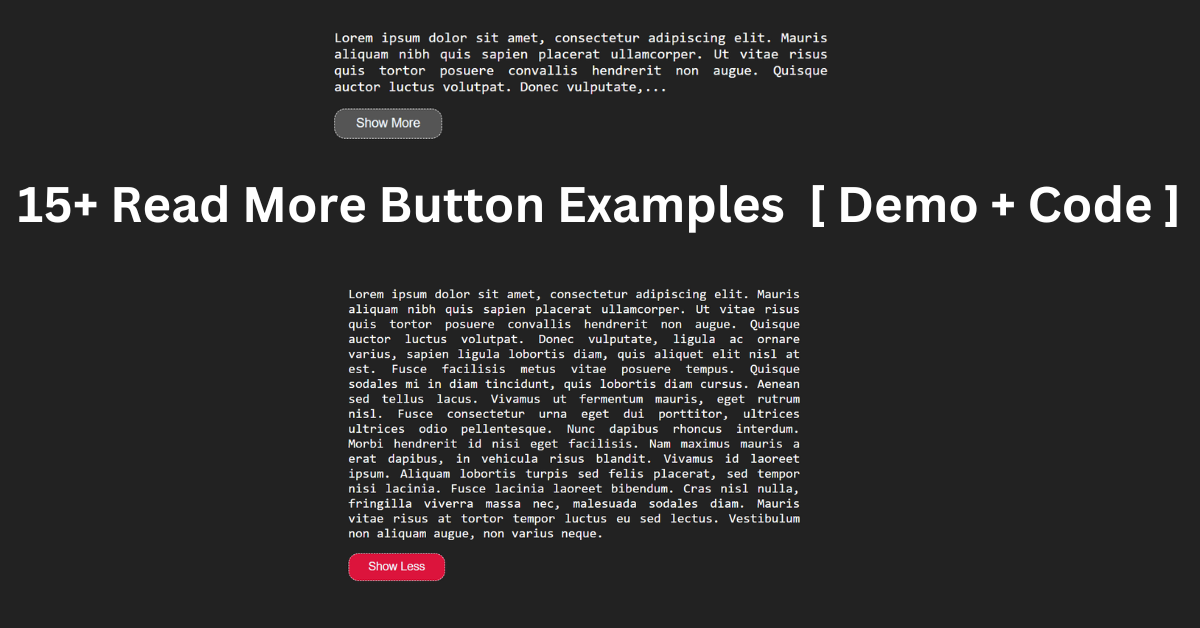 Lorem ipsum dolor sit amet, consectetur adipiscing elit. Mauris aliquam nibh quis sapien placerat ullamcorper. Ut vitae risus quis tortor posuere convallis hendrerit non augue. Quisque auctor luctus volutpat. Donec vulputate,...

Show More

15+ Read More Button Examples [ Demo + Code ]

Lorem ipsum dolor sit amet, consectetur adipiscing elit. Mauris aliquam nibh quis sapien placerat ullamcorper. Ut vitae risus quis tortor posuere convallis hendrerit non augue. Quisque auctor luctus volutpat. Donec vulputate, ligula ac ornare varius, sapien ligula lobortis diam, quis aliquet elit nisl at est. Fusce facilisis metus vitae posuere tempus. Quisque sodales mi in diam tincidunt, quis lobortis diam cursus. Aenean sed tellus lacus. Vivamus ut fermentum mauris, eget rutrum nisl. Fusce consectetur urna eget dui porttitor, ultrices ultrices odio pellentesque. Nunc dapibus rhoncus interdum. Morbi hendrerit id nisi eget facilisis. Nam maximus mauris a erat dapibus, in vehicula risus blandit. Vivamus id laoreet ipsum. Aliquam lobortis turpis sed felis placerat, sed tempor nisi lacinia. Fusce lacinia laoreet bibendum. Cras nisl nulla, fringilla viverra massa nec, malesuada sodales diam. Mauris vitae risus at tortor tempor luctus eu sed lectus. Vestibulum non aliquam augue, non varius neque.

Show Less