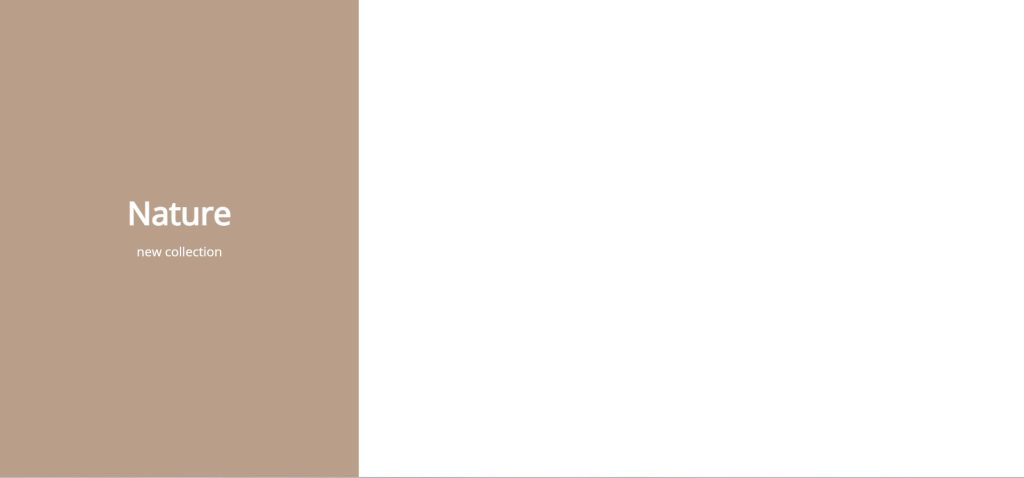 Nature

new collection