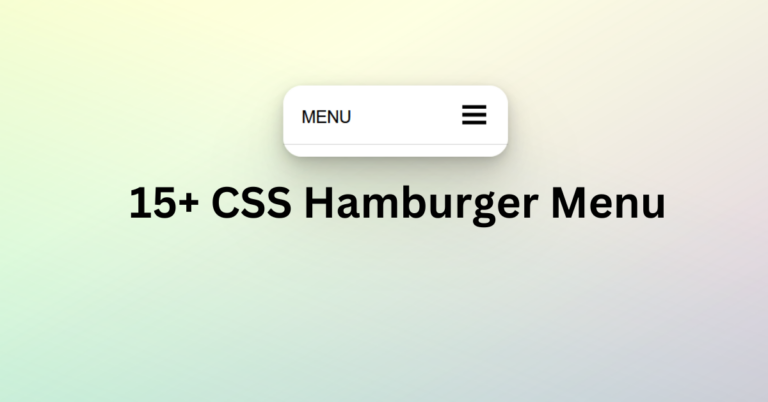 MENU

15+ CSS Hamburger Menu